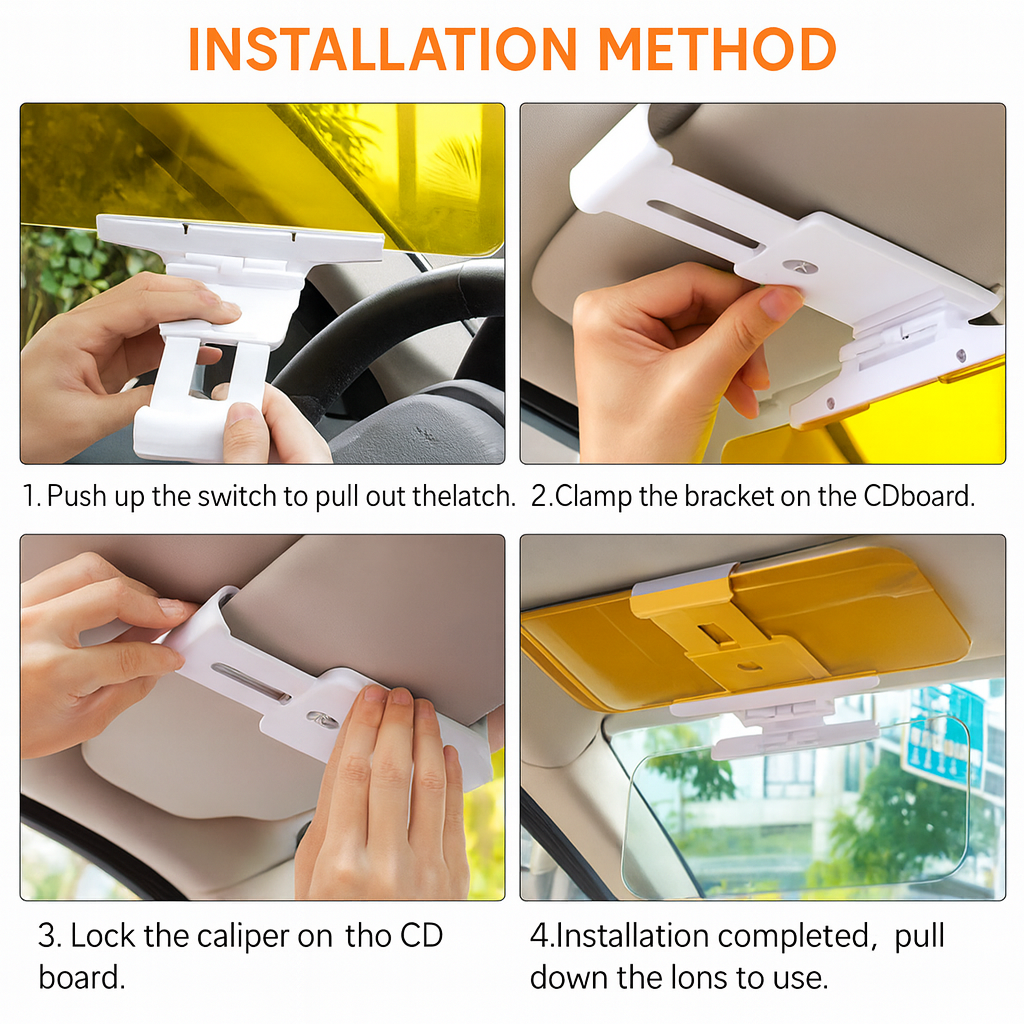 INSTALLATION METHOD

1. Push up the switch to pull out thelatch.

2.Clamp the bracket on the CDboard.

3. Lock the caliper on tho CD board.

4.Installation completed, pull down the lons to use.